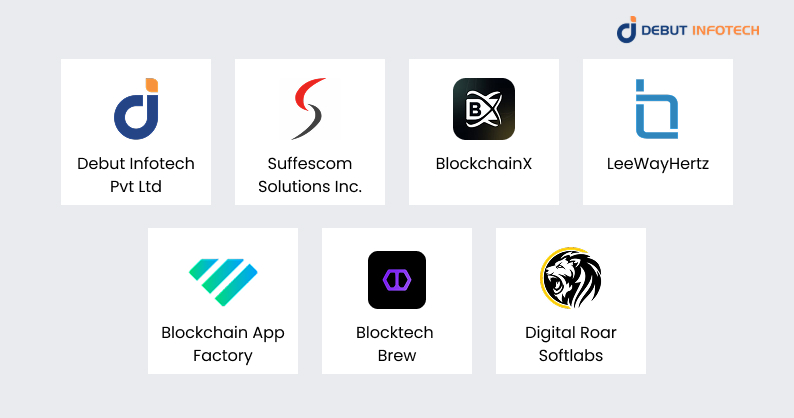 DEBUT INFOTECH

Debut Infotech Pvt Ltd

Suffescom Solutions Inc.

BlockchainX

LeeWayHertz

Blockchain App Factory

Blocktech Brew

Digital Roar Softlabs